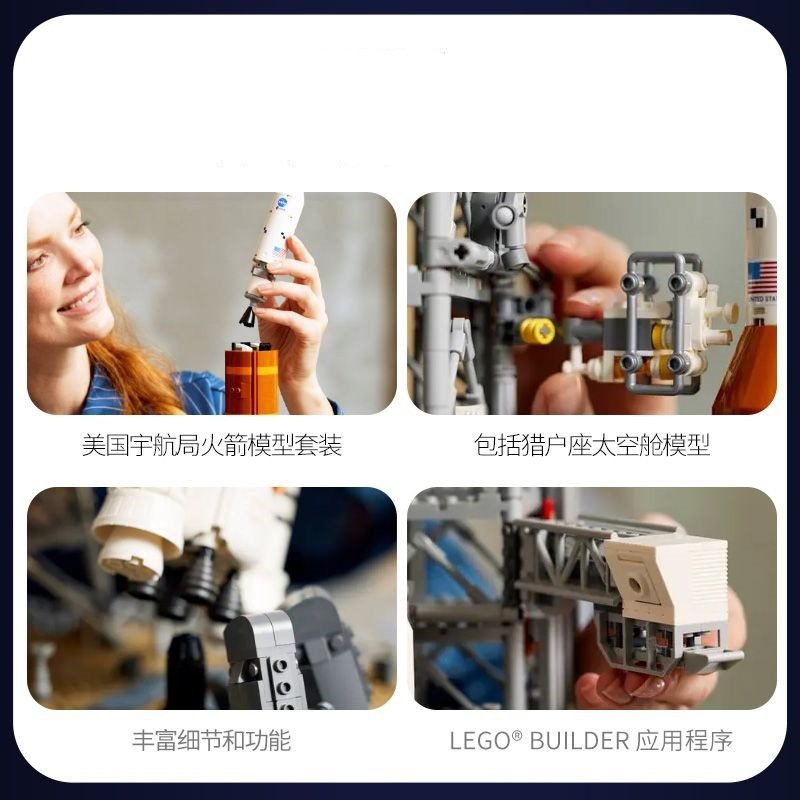 美国宇航局火箭模型套装

包括猎户座太空舱模型

丰富细节和功能

LEGO® BUILDER 应用程序